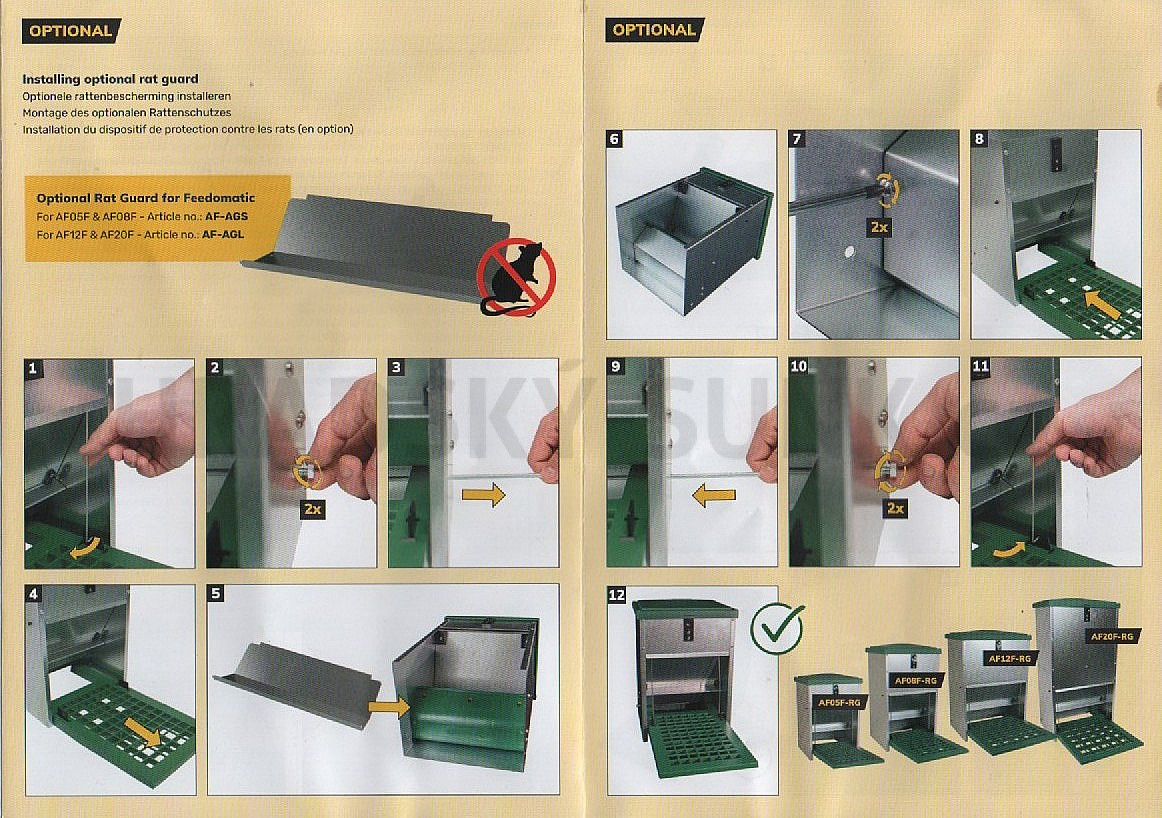 OPTIONAL

Installing optional rat guard
Optionele rattenbescherming installeren
Montage des optionalen Rattenschutzes
Installation du dispositif de protection contre les rats (en option)

Optional Rat Guard for Feedomatic
For AF05F & AF08F - Article no.: AF-AGS
For AF12F & AF20F - Article no.: AF-AGL

1

2

2x

3

4

5

OPTIONAL

6

7

2x

8

9

10

2x

11

12

AF05F-RG

AF08F-RG

AF12F-RG

AF20F-RG